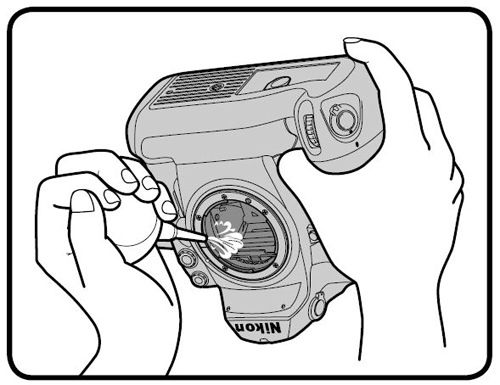 Nikon