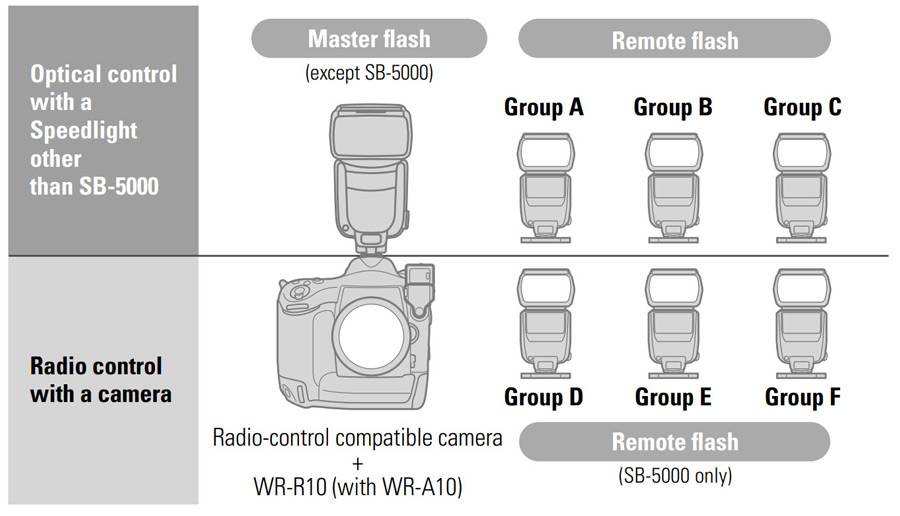 Optical control with a Speedlight other than SB-5000

Master flash
(except SB-5000)

Remote flash

Group A
Group B
Group C

Radio control with a camera

Group D
Group E
Group F

Radio-control compatible camera
+
WR-R10 (with WR-A10)

Remote flash
(SB-5000 only)