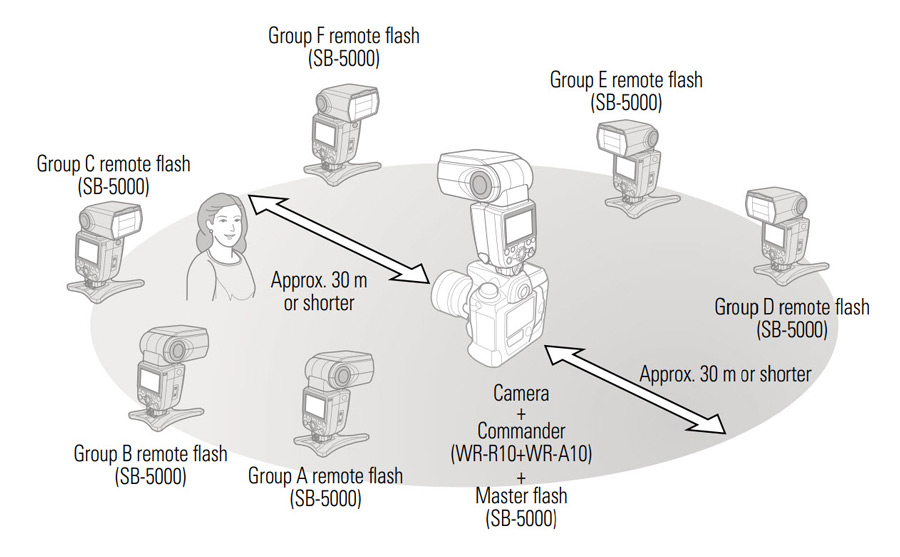 Group F remote flash
(SB-5000)

Group E remote flash
(SB-5000)

Group C remote flash
(SB-5000)

Approx. 30 m
or shorter

Group D remote flash
(SB-5000)

Approx. 30 m or shorter

Camera
+
Commander
(WR-R10+WR-A10)
+
Master flash
(SB-5000)

Group B remote flash
(SB-5000)

Group A remote flash
(SB-5000)