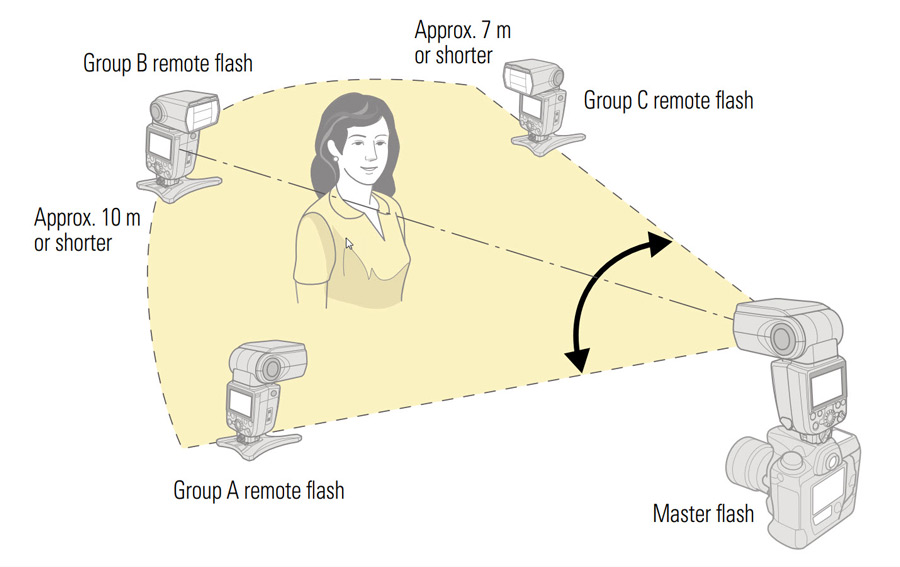 Approx. 7 m or shorter

Group B remote flash

Group C remote flash

Approx. 10 m or shorter

Group A remote flash

Master flash